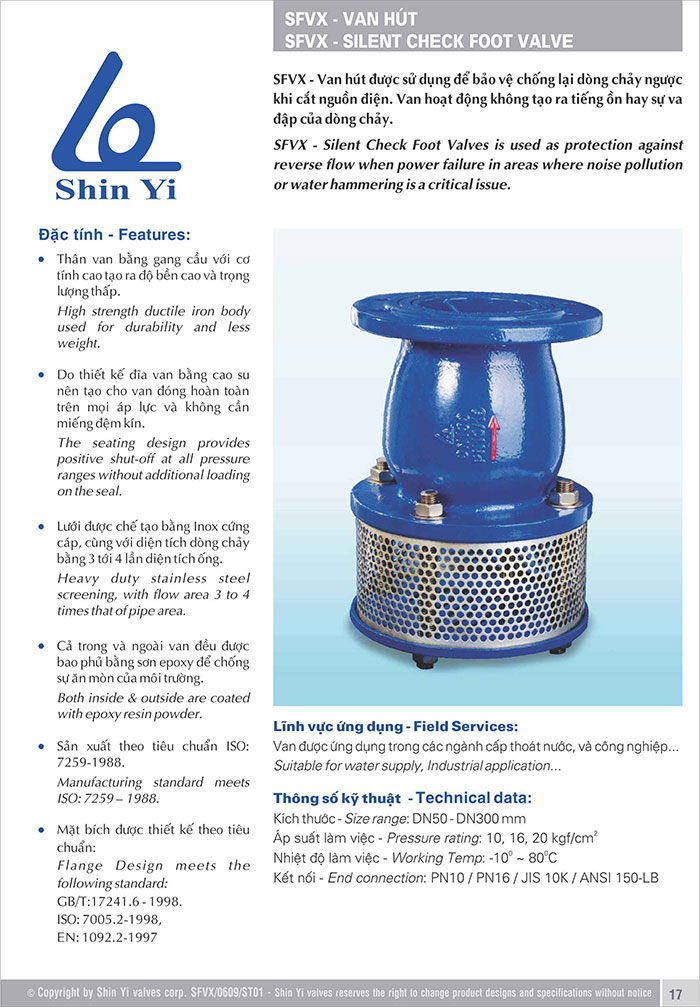 SFVX - VAN HÚT
SFVX - SILENT CHECK FOOT VALVE

Shin Yi

SFVX - Van hút được sử dụng để bảo vệ chống lại dòng chảy ngược khi cắt nguồn điện. Van hoạt động không tạo ra tiếng ồn hay sự va đập của dòng chảy.

SFVX - Silent Check Foot Valves is used as protection against reverse flow when power failure in areas where noise pollution or water hammering is a critical issue.

Đặc tính - Features:

• Thân van bằng gang cầu với cơ tính cao tạo ra độ bền cao và trọng lượng thấp.
High strength ductile iron body used for durability and less weight.

• Do thiết kế đĩa van bằng cao su nên tạo cho van đóng hoàn toàn trên mọi áp lực và không cần miếng đệm kín.
The seating design provides positive shut-off at all pressure ranges without additional loading on the seal.

• Lưới được chế tạo bằng Inox cứng cáp, cùng với diện tích dòng chảy bằng 3 tới 4 lần diện tích ống.
Heavy duty stainless steel screening, with flow area 3 to 4 times that of pipe area.

• Cả trong và ngoài van đều được bao phủ bằng sơn epoxy để chống sự ăn mòn của môi trường.
Both inside & outside are coated with epoxy resin powder.

• Sản xuất theo tiêu chuẩn ISO: 7259-1988.
Manufacturing standard meets ISO: 7259 – 1988.

• Mặt bích được thiết kế theo tiêu chuẩn:
Flange Design meets the following standard:
GB/T:17241.6 - 1998.
ISO: 7005.2-1998,
EN: 1092.2-1997

Lĩnh vực ứng dụng - Field Services:
Van được ứng dụng trong các ngành cấp thoát nước, và công nghiệp...
Suitable for water supply, Industrial application...

Thông số kỹ thuật - Technical data:
Kích thước - Size range: DN50 - DN300 mm
Áp suất làm việc - Pressure rating: 10, 16, 20 kgf/cm$^2$
Nhiệt độ làm việc - Working Temp: -10$^0$ ~ 80$^0$C
Kết nối - End connection: PN10 / PN16 / JIS 10K / ANSI 150-LB

© Copyright by Shin Yi valves corp. SFVX/0609/ST01 - Shin Yi valves reserves the right to change product designs and specifications without notice 17