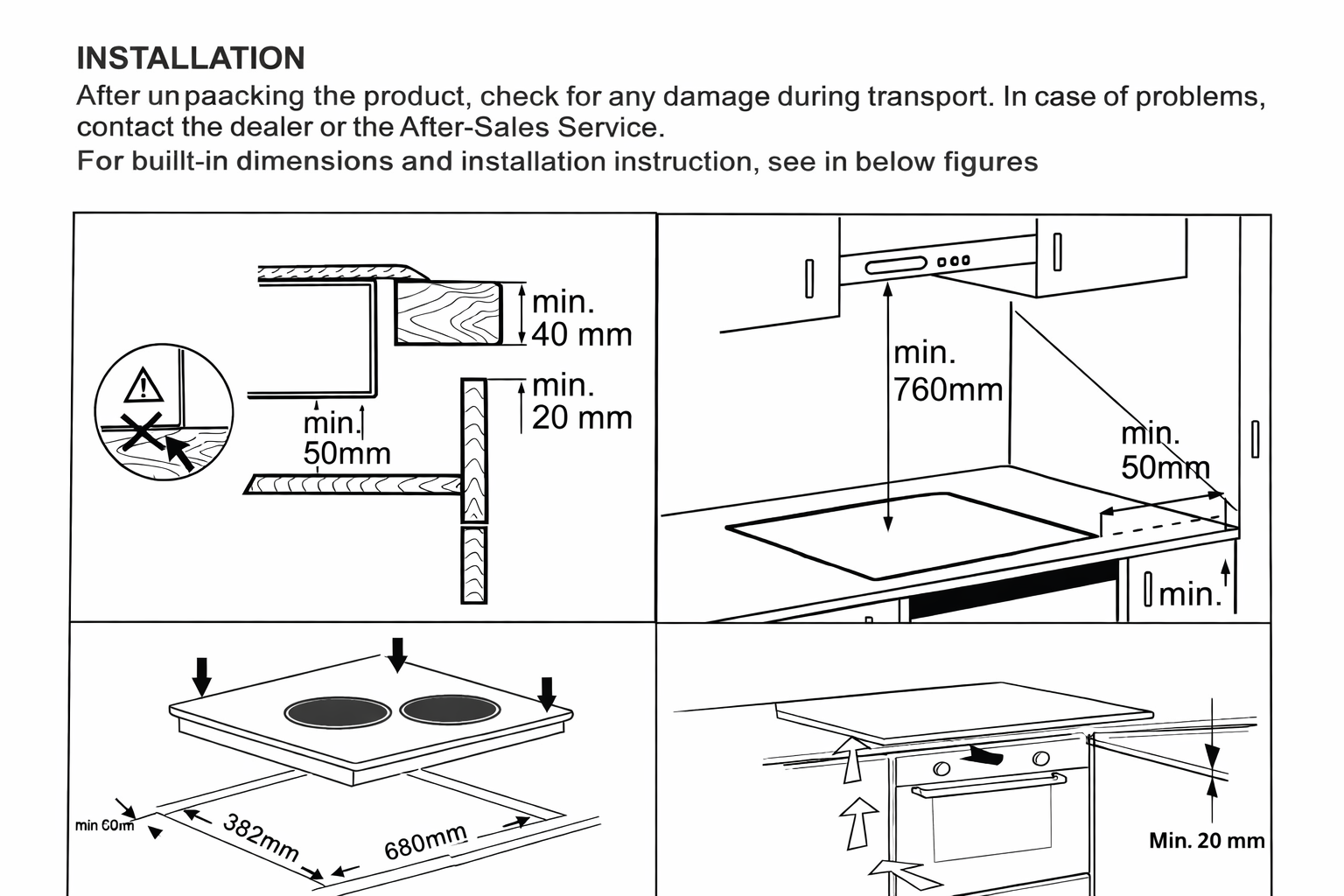 INSTALLATION
After unpaacking the product, check for any damage during transport. In case of problems, contact the dealer or the After-Sales Service.
For buillt-in dimensions and installation instruction, see in below figures

min.
40 mm
min.
20 mm
min.
50mm

min.
760mm
min.
50mm
min.

min 60mm
382mm
680mm

Min. 20 mm