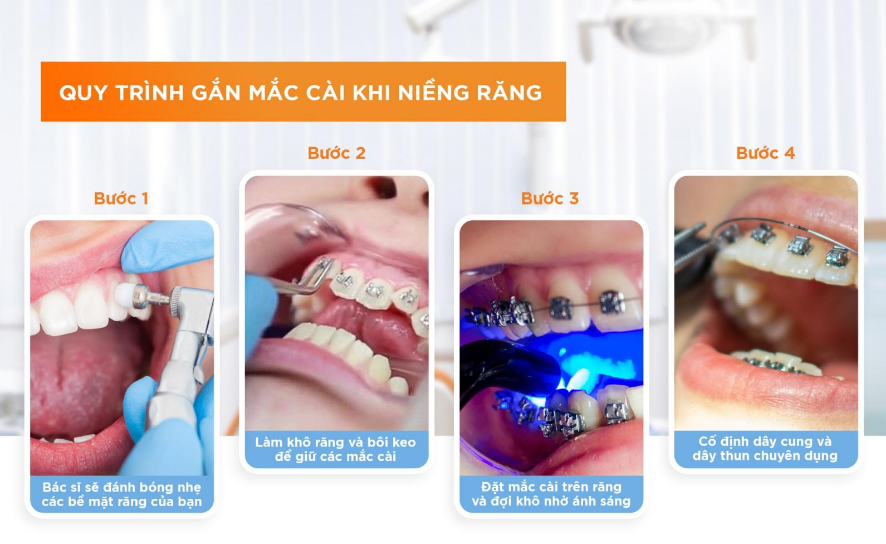 QUY TRÌNH GẮN MẮC CÀI KHI NIỀNG RĂNG

Bước 1

Bác sĩ sẽ đánh bóng nhẹ các bề mặt răng của bạn

Bước 2

Làm khô răng và bôi keo để giữ các mắc cài

Bước 3

Đặt mắc cài trên răng và đợi khô nhờ ánh sáng

Bước 4

Cố định dây cung và dây thun chuyên dụng